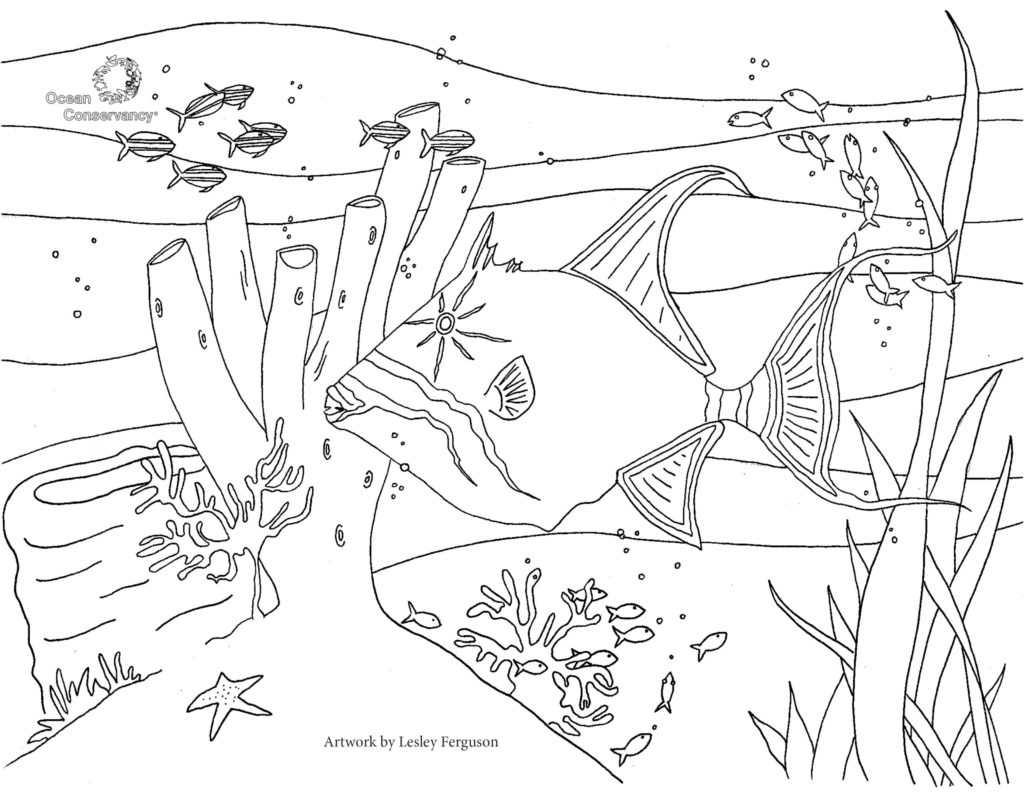 Ocean Conservancy®

Artwork by Lesley Ferguson