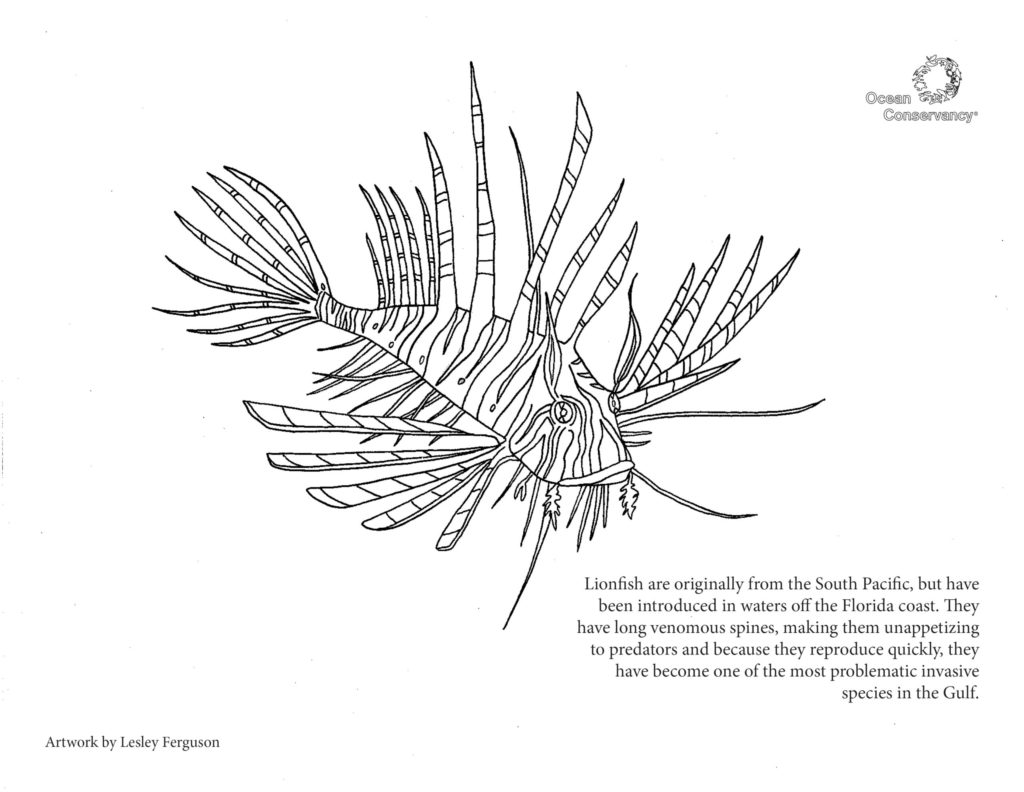 Ocean Conservancy®

Lionfish are originally from the South Pacific, but have been introduced in waters off the Florida coast. They have long venomous spines, making them unappetizing to predators and because they reproduce quickly, they have become one of the most problematic invasive species in the Gulf.

Artwork by Lesley Ferguson